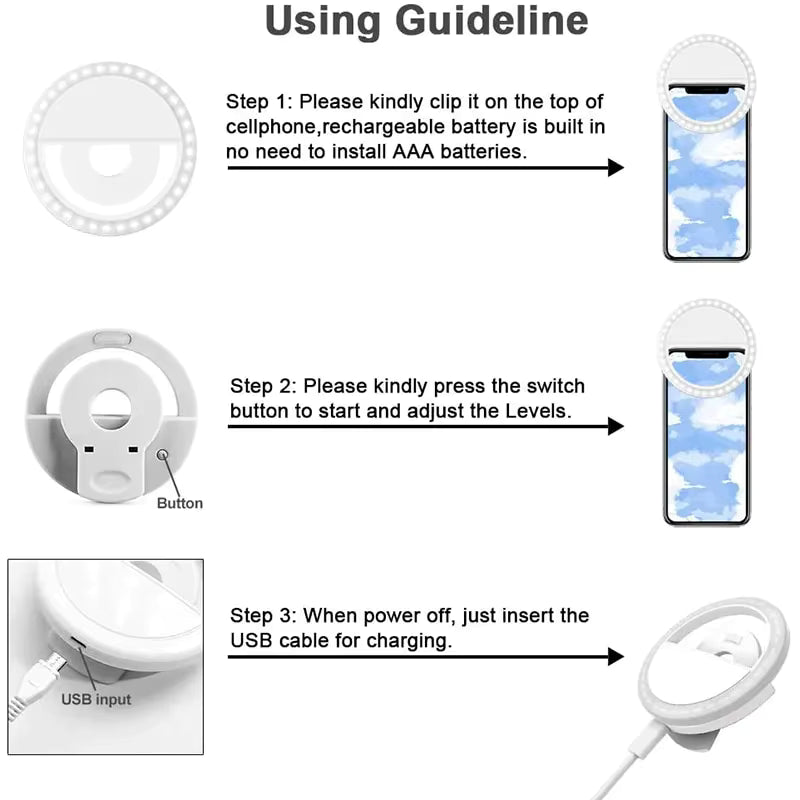 Using Guideline

Step 1: Please kindly clip it on the top of cellphone,rechargeable battery is built in no need to install AAA batteries.

Step 2: Please kindly press the switch button to start and adjust the Levels.

Button

Step 3: When power off, just insert the USB cable for charging.

USB input