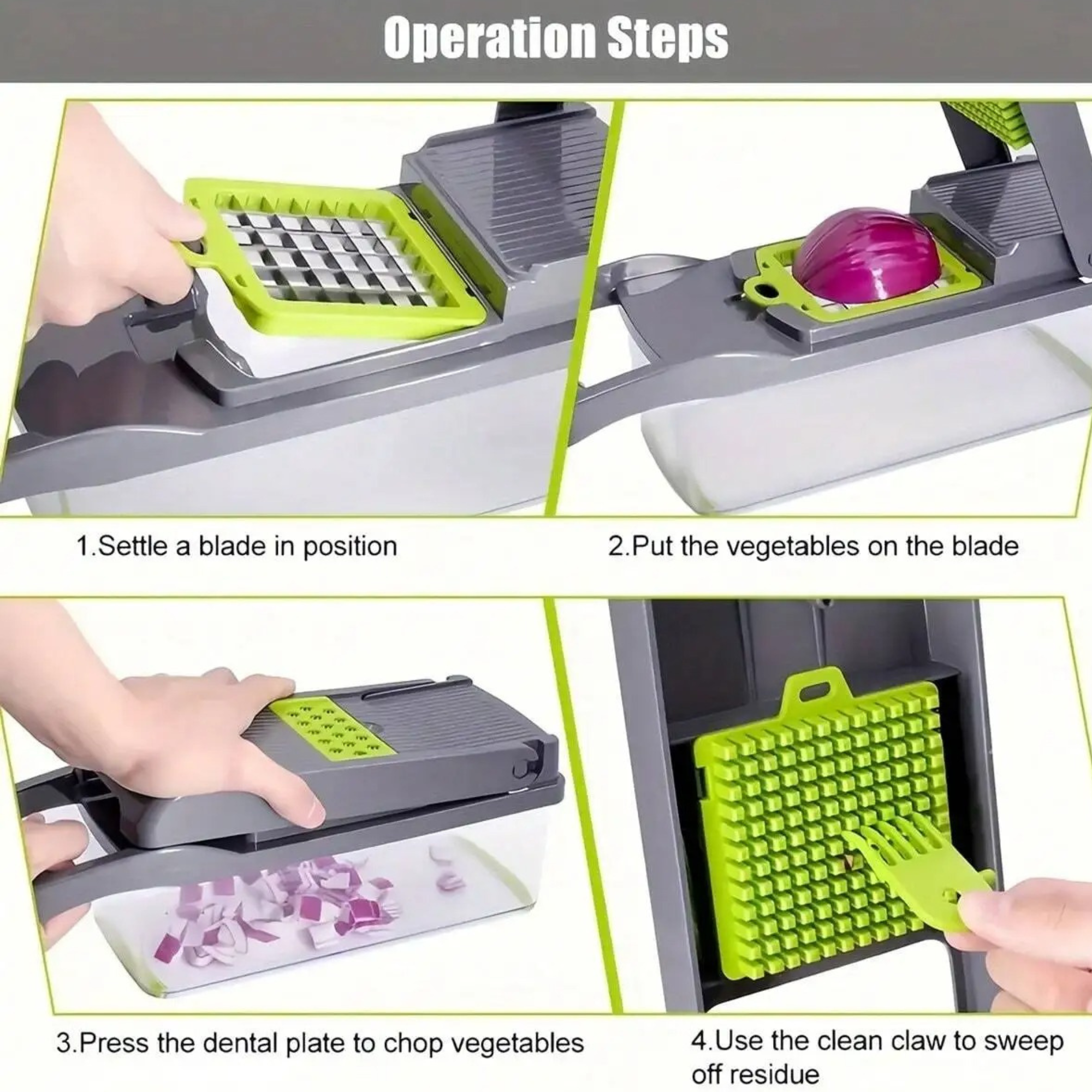 Operation Steps

1.Settle a blade in position

2.Put the vegetables on the blade

3.Press the dental plate to chop vegetables

4.Use the clean claw to sweep off residue