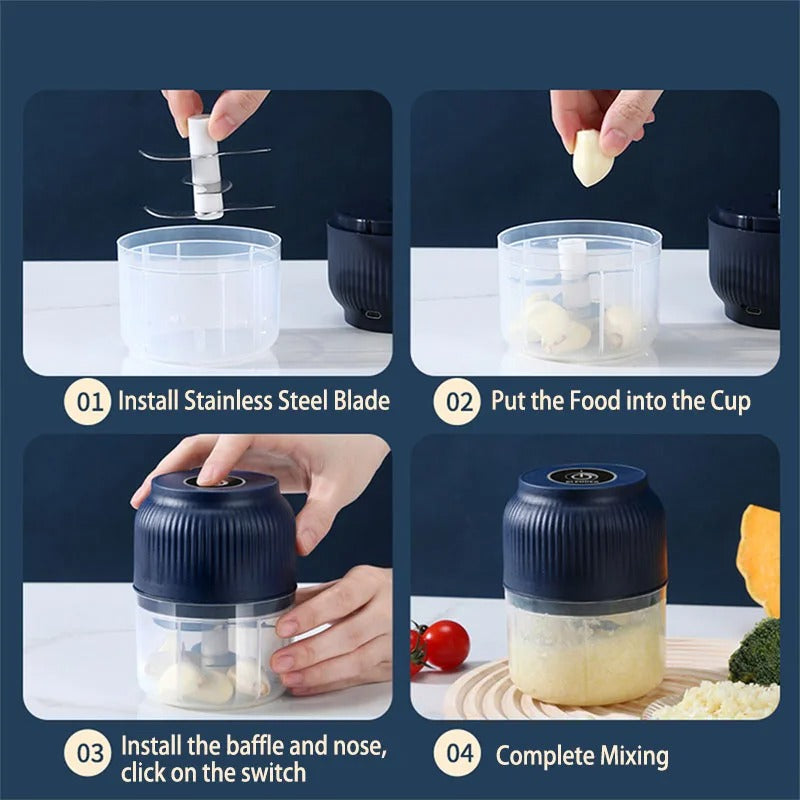 01 Install Stainless Steel Blade

02 Put the Food into the Cup

03 Install the baffle and nose, click on the switch

04 Complete Mixing